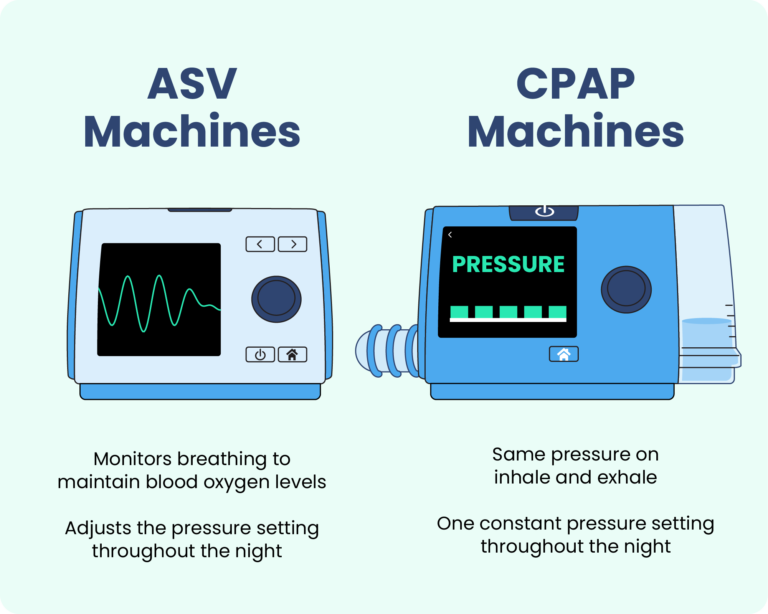 ASV Machines

Monitors breathing to maintain blood oxygen levels

Adjusts the pressure setting throughout the night

CPAP Machines

PRESSURE

Same pressure on inhale and exhale

One constant pressure setting throughout the night